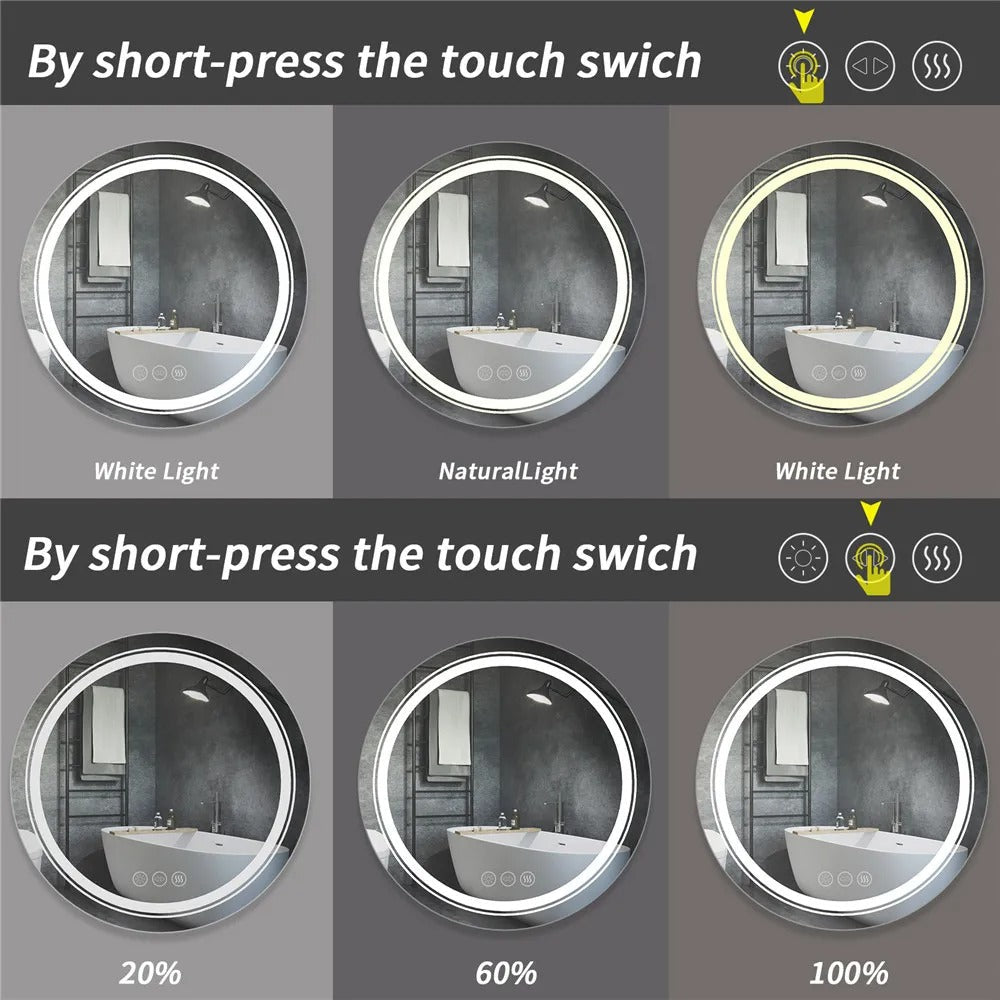 By short-press the touch swich

White Light

NaturalLight

White Light

By short-press the touch swich

20%

60%

100%